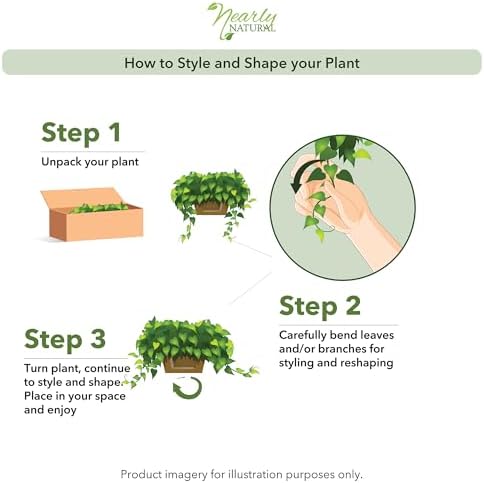 Nearly NATURAL

How to Style and Shape your Plant

Step 1

Unpack your plant

Step 2

Carefully bend leaves and/or branches for styling and reshaping

Step 3

Turn plant, continue to style and shape. Place in your space and enjoy

Product imagery for illustration purposes only.