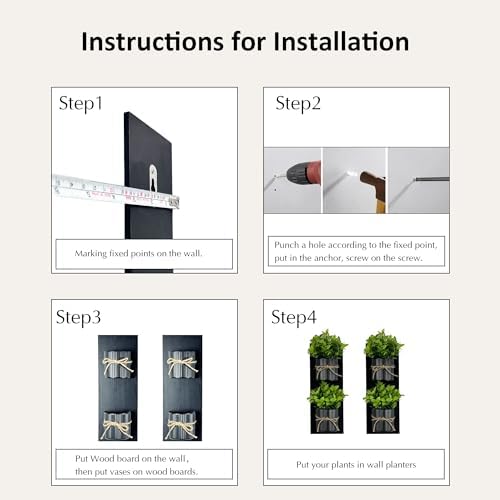 Instructions for Installation

Step1

Marking fixed points on the wall.

Step2

Punch a hole according to the fixed point, put in the anchor, screw on the screw.

Step3

Put Wood board on the wall, then put vases on wood boards.

Step4

Put your plants in wall planters