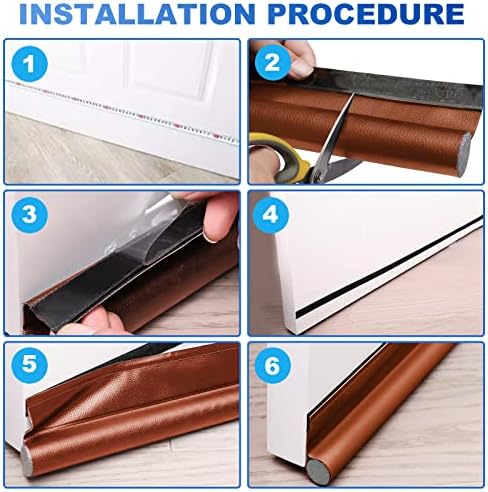 INSTALLATION PROCEDURE

1

2

3

4

5

6