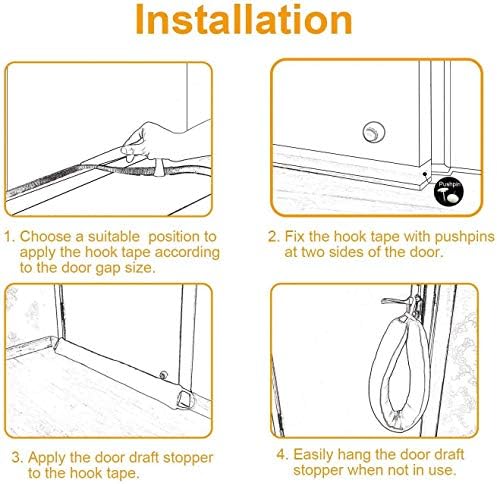 Installation

Pushpin

1. Choose a suitable position to apply the hook tape according to the door gap size.

2. Fix the hook tape with pushpins at two sides of the door.

3. Apply the door draft stopper to the hook tape.

4. Easily hang the door draft stopper when not in use.