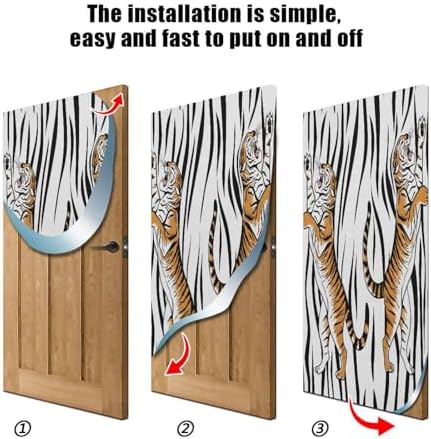 The installation is simple, easy and fast to put on and off

①

②

③