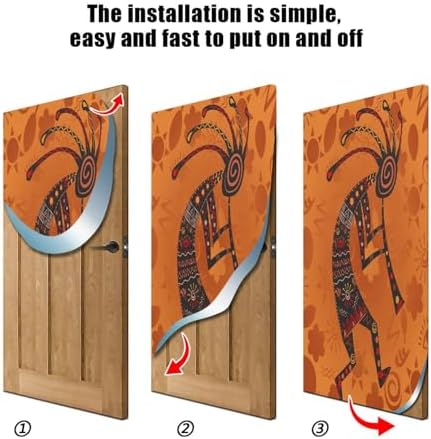 The installation is simple, easy and fast to put on and off

①

②

③