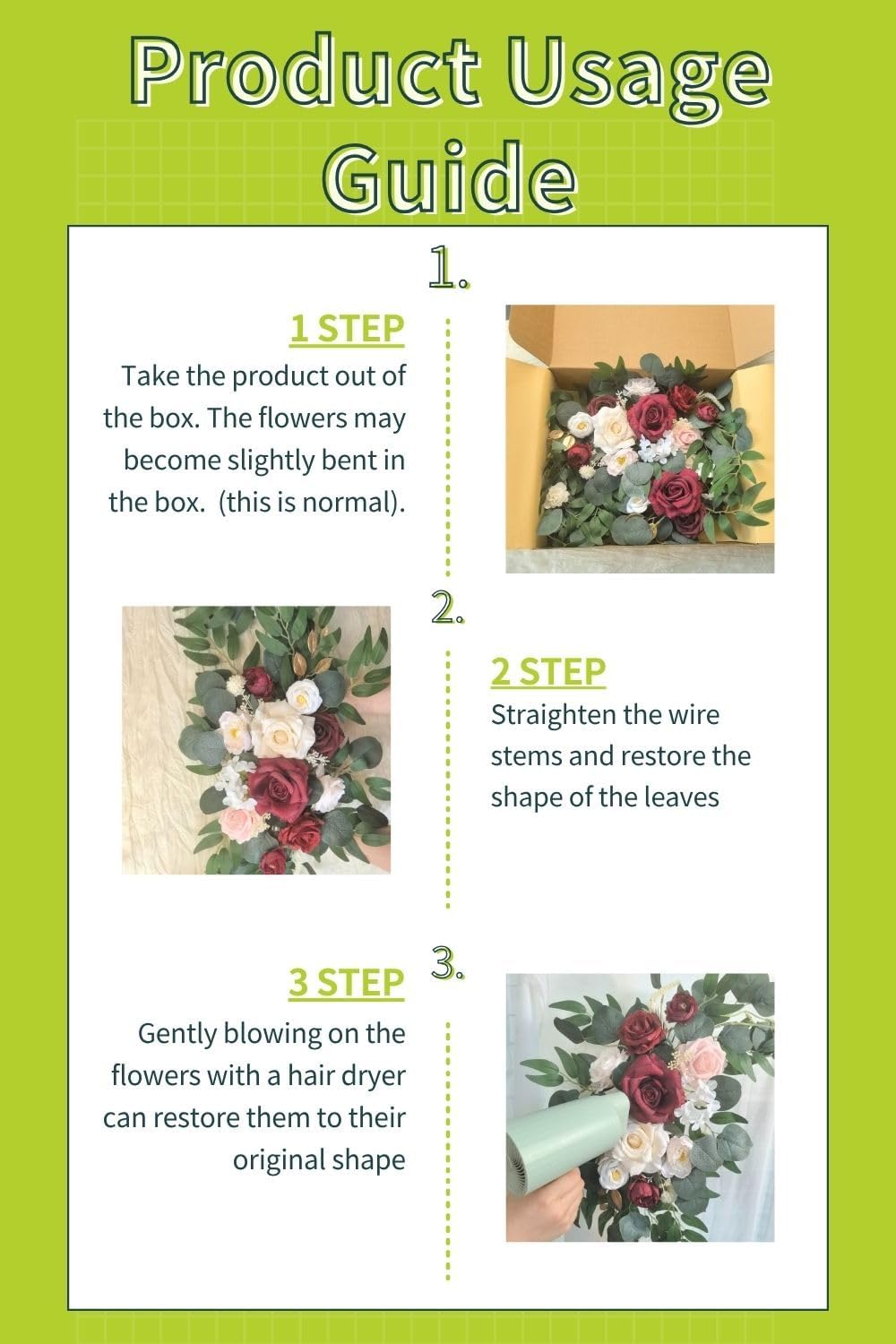 Product Usage Guide

1.

1 STEP

Take the product out of the box. The flowers may become slightly bent in the box. (this is normal).

2.

2 STEP

Straighten the wire stems and restore the shape of the leaves

3.

3 STEP

Gently blowing on the flowers with a hair dryer can restore them to their original shape