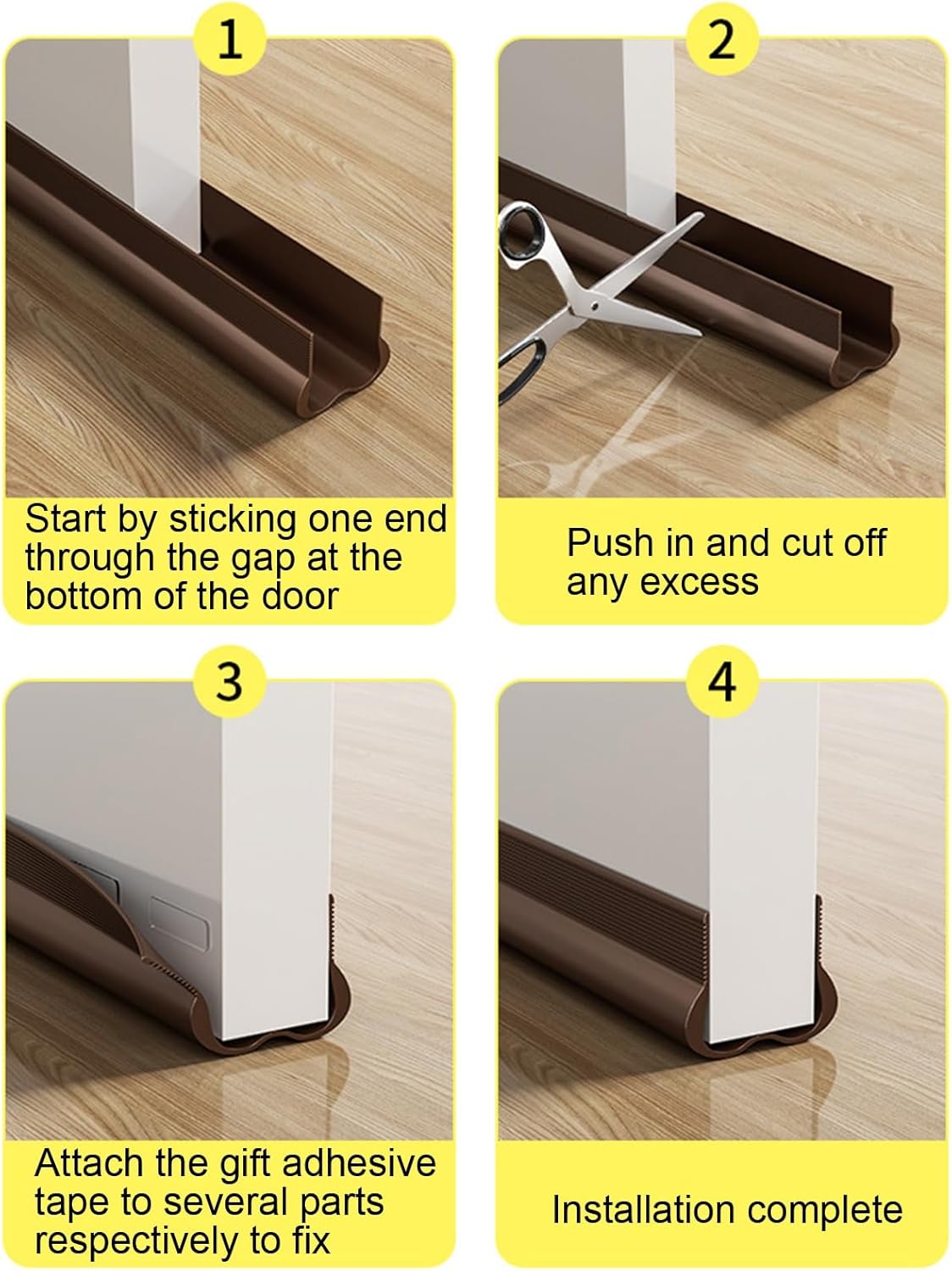 1

Start by sticking one end through the gap at the bottom of the door

2

Push in and cut off any excess

3

Attach the gift adhesive tape to several parts respectively to fix

4

Installation complete