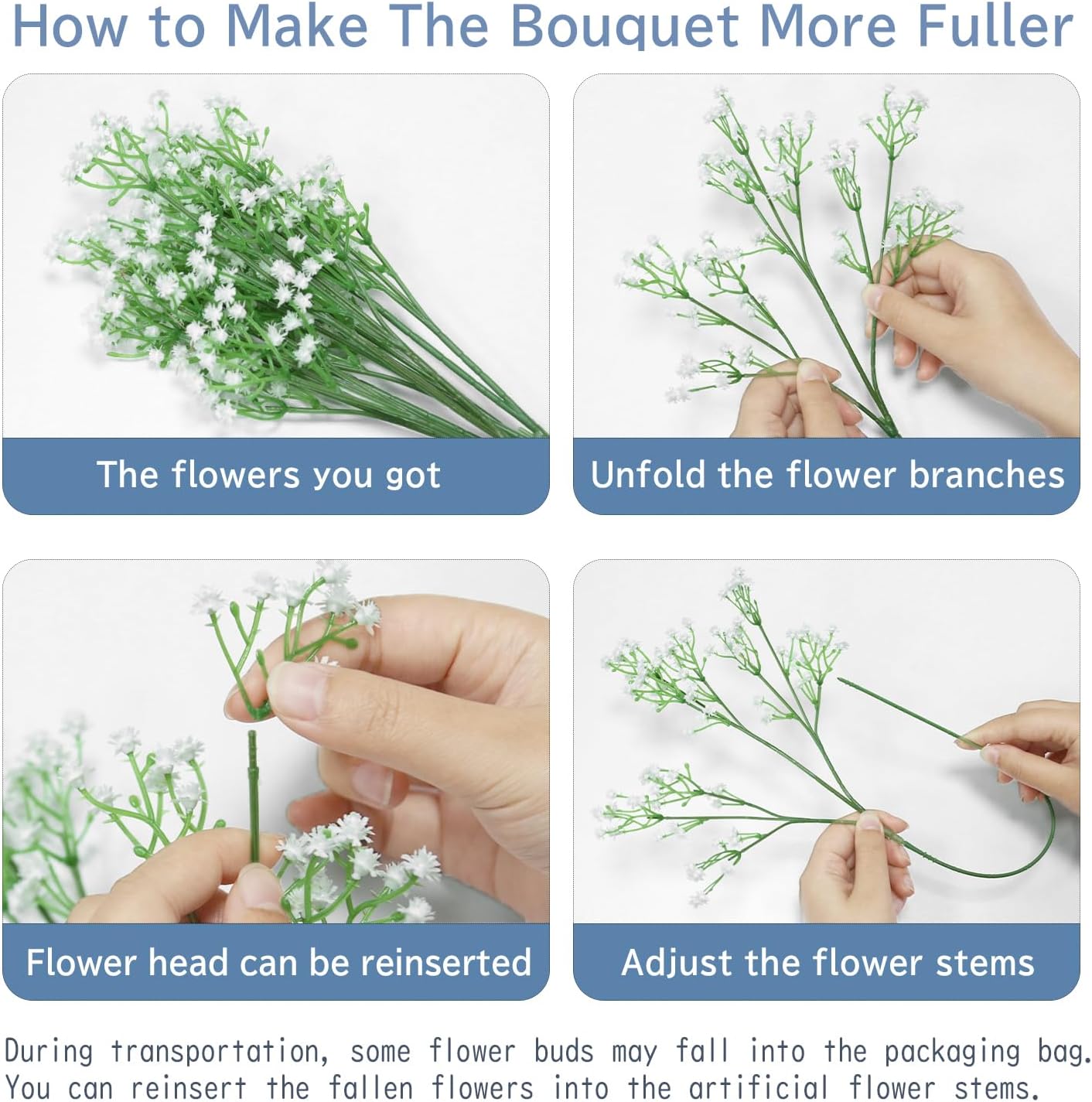 How to Make The Bouquet More Fuller

The flowers you got

Unfold the flower branches

Flower head can be reinserted

Adjust the flower stems

During transportation, some flower buds may fall into the packaging bag. You can reinsert the fallen flowers into the artificial flower stems.