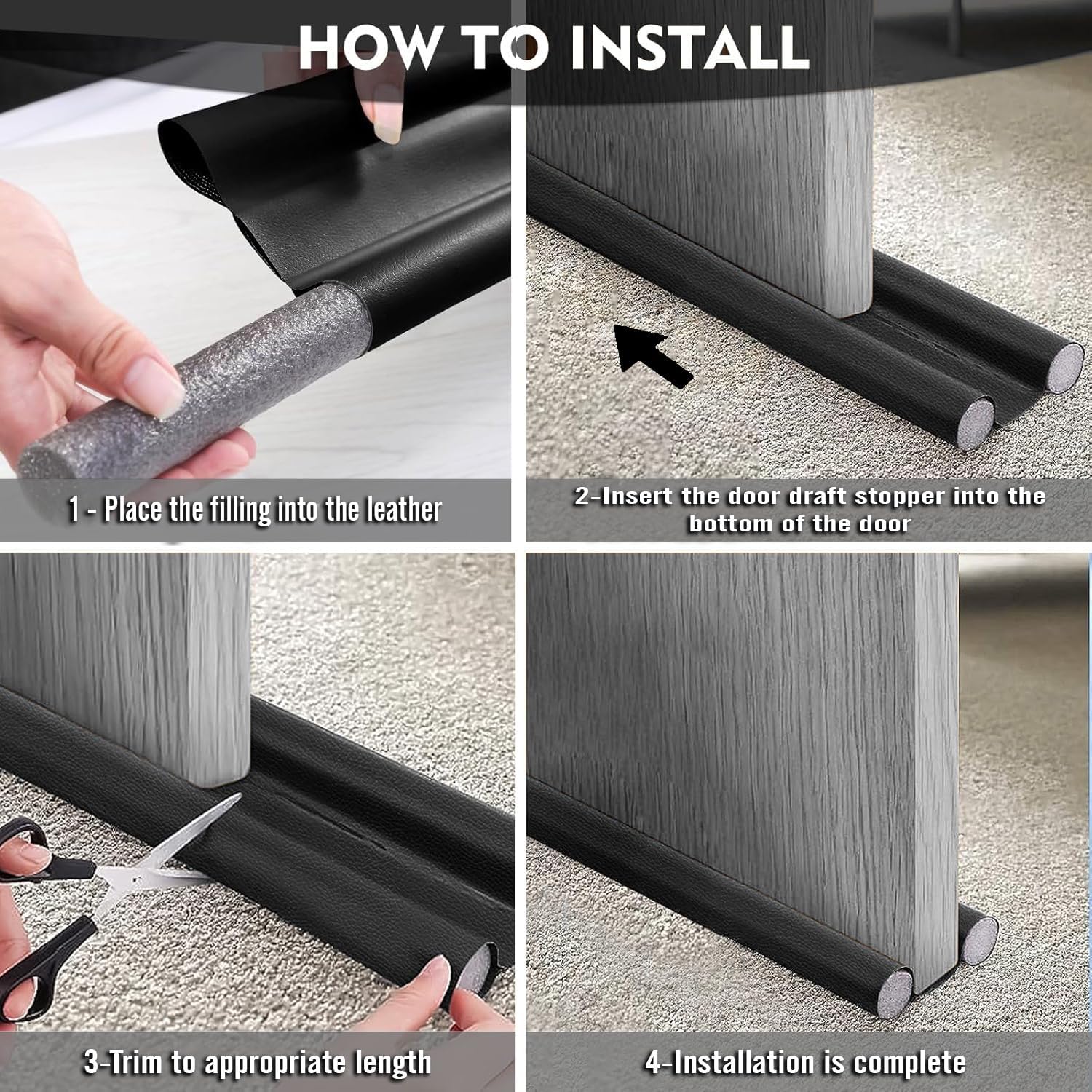 HOW TO INSTALL

1 - Place the filling into the leather

2-Insert the door draft stopper into the bottom of the door

3-Trim to appropriate length

4-Installation is complete