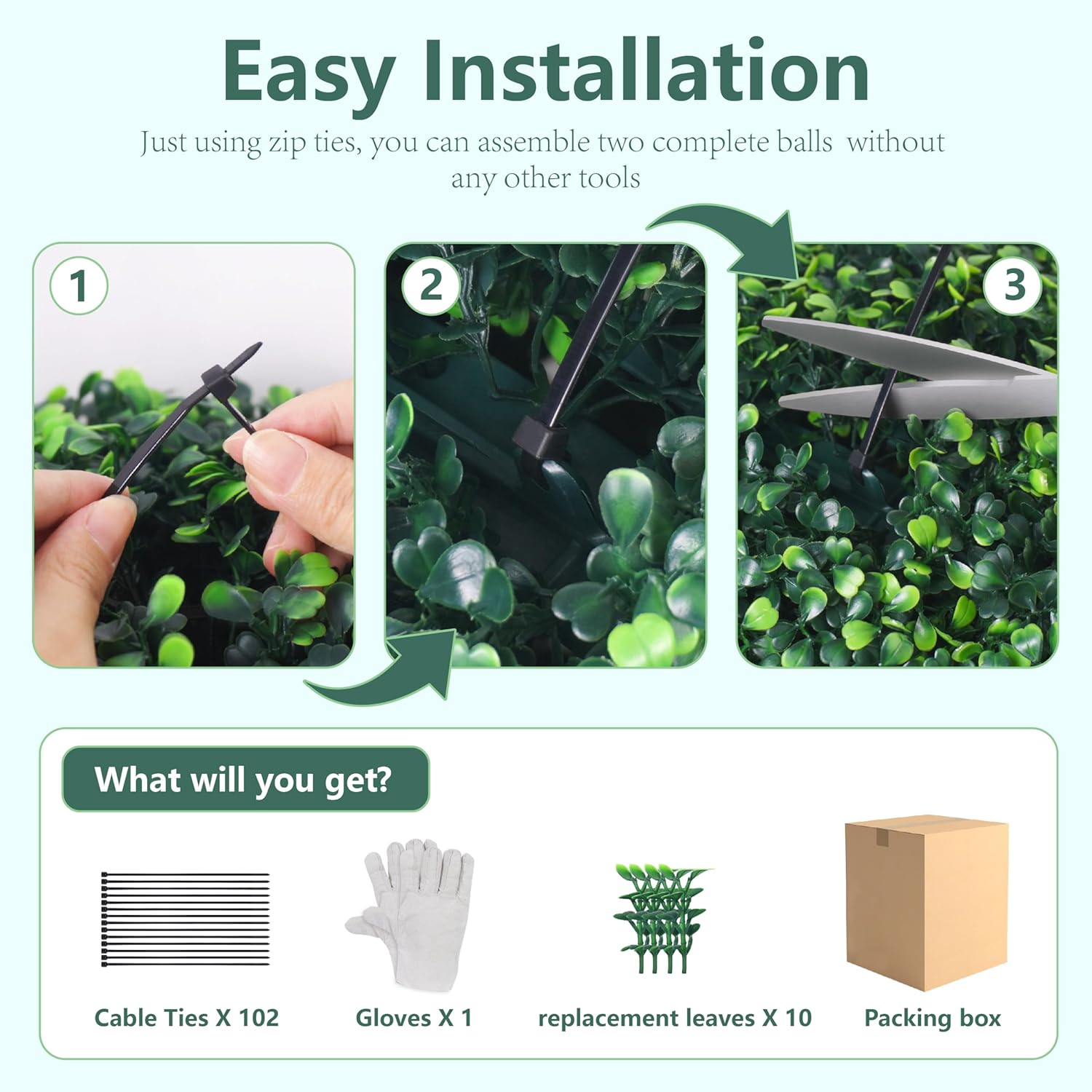 Easy Installation

Just using zip ties, you can assemble two complete balls without any other tools

1

2

3

What will you get?

Cable Ties X 102

Gloves X 1

replacement leaves X 10

Packing box